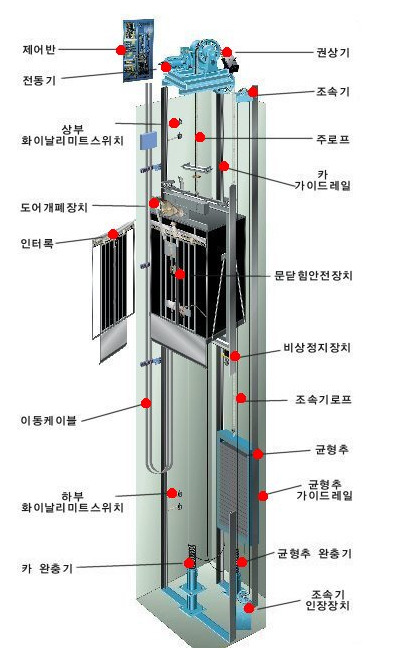 제어반
전동기
상부
화이날리미트스위치
도어개폐장치
인터록
이동케이블
하부
화이날리미트스위치
카 완충기
권상기
조속기
주로프
카
가이드레일
문닫힘안전장치
비상정지장치
조속기로프
균형추
균형추
가이드레일
균형추 완충기
조속기
인장장치